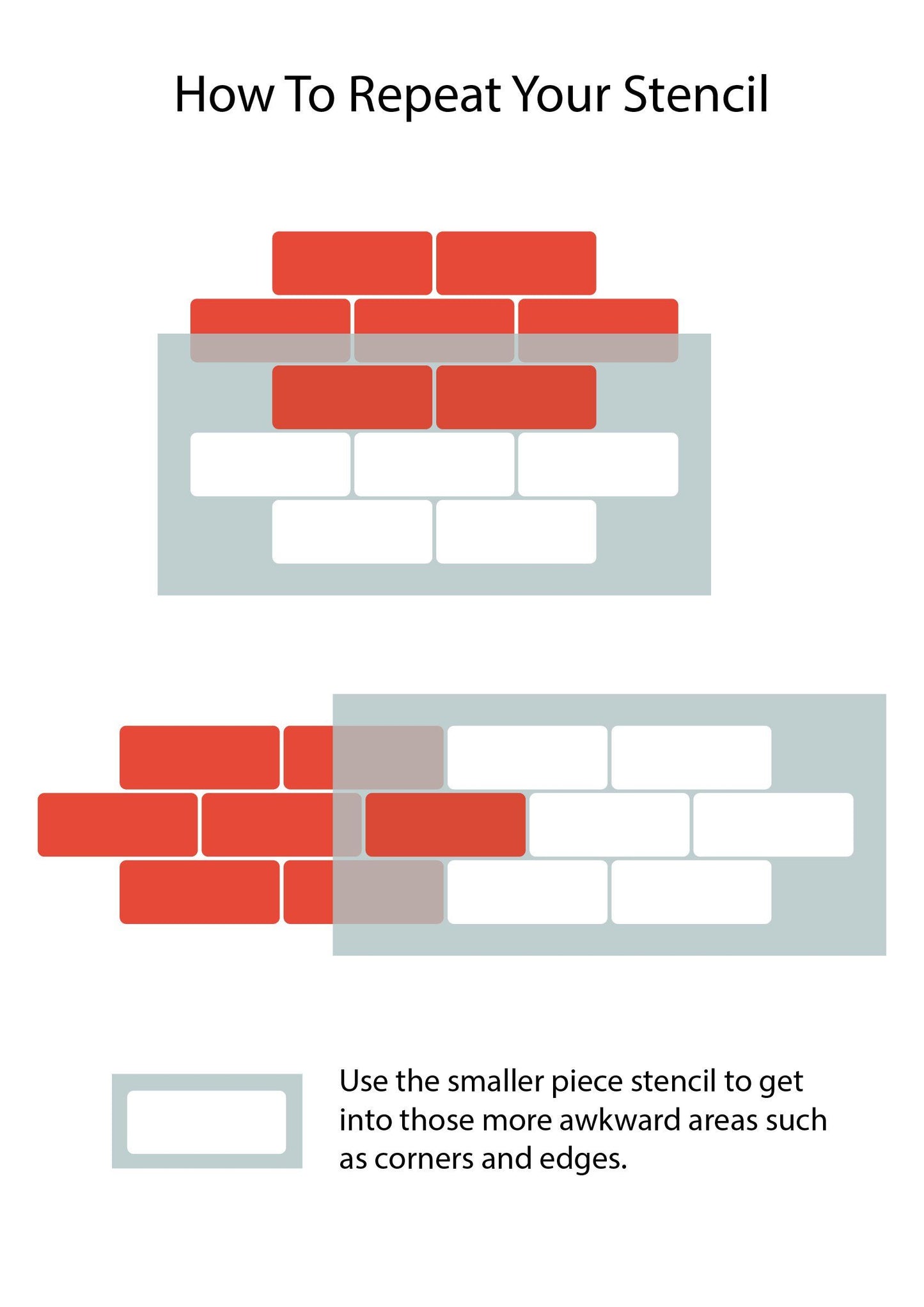 How To Repeat Your Stencil

Use the smaller piece stencil to get into those more awkward areas such as corners and edges.