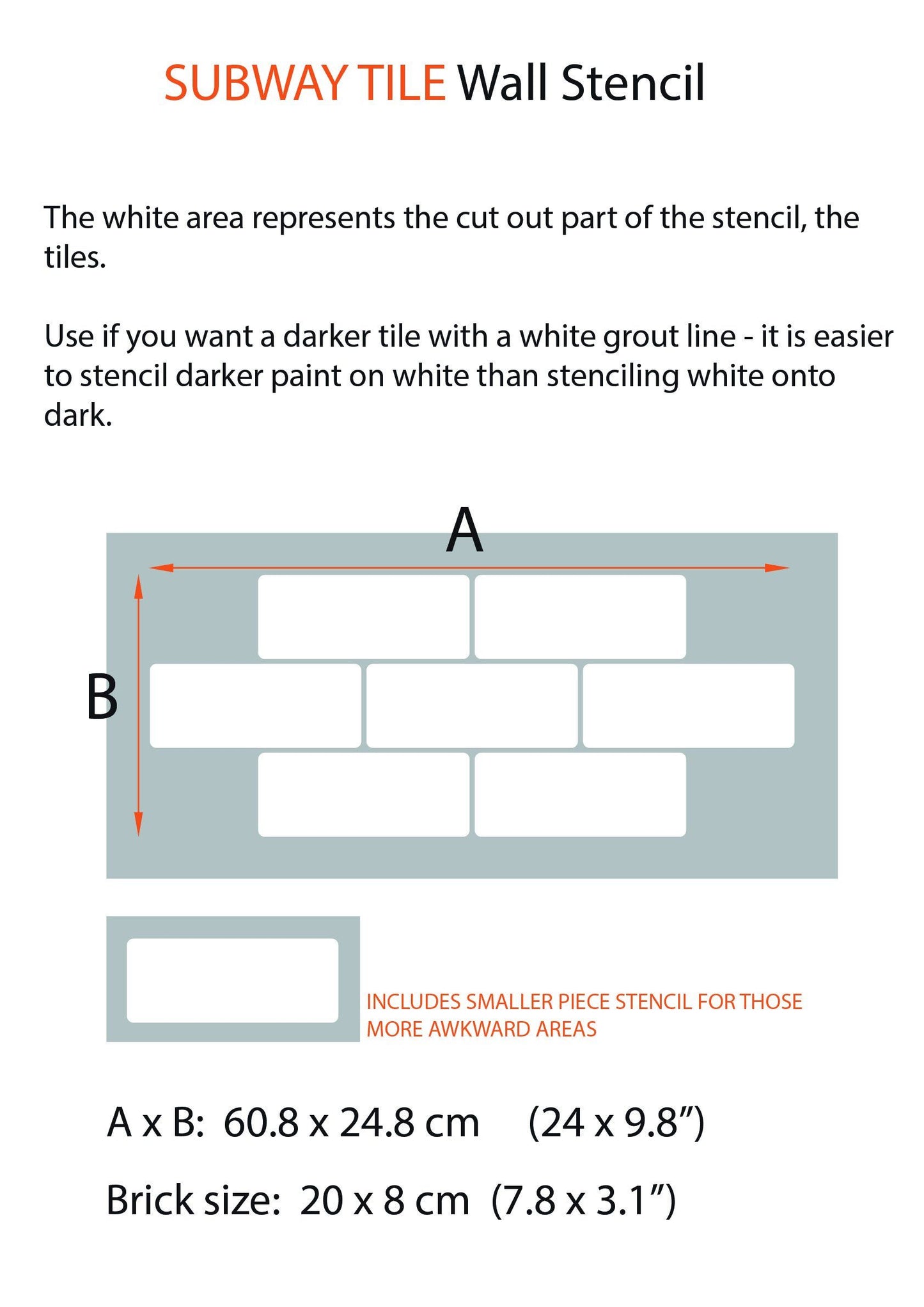 SUBWAY TILE Wall Stencil

The white area represents the cut out part of the stencil, the tiles.

Use if you want a darker tile with a white grout line - it is easier to stencil darker paint on white than stenciling white onto dark.

A

B

INCLUDES SMALLER PIECE STENCIL FOR THOSE MORE AWKWARD AREAS

A x B: 60.8 x 24.8 cm (24 x 9.8”)

Brick size: 20 x 8 cm (7.8 x 3.1”)