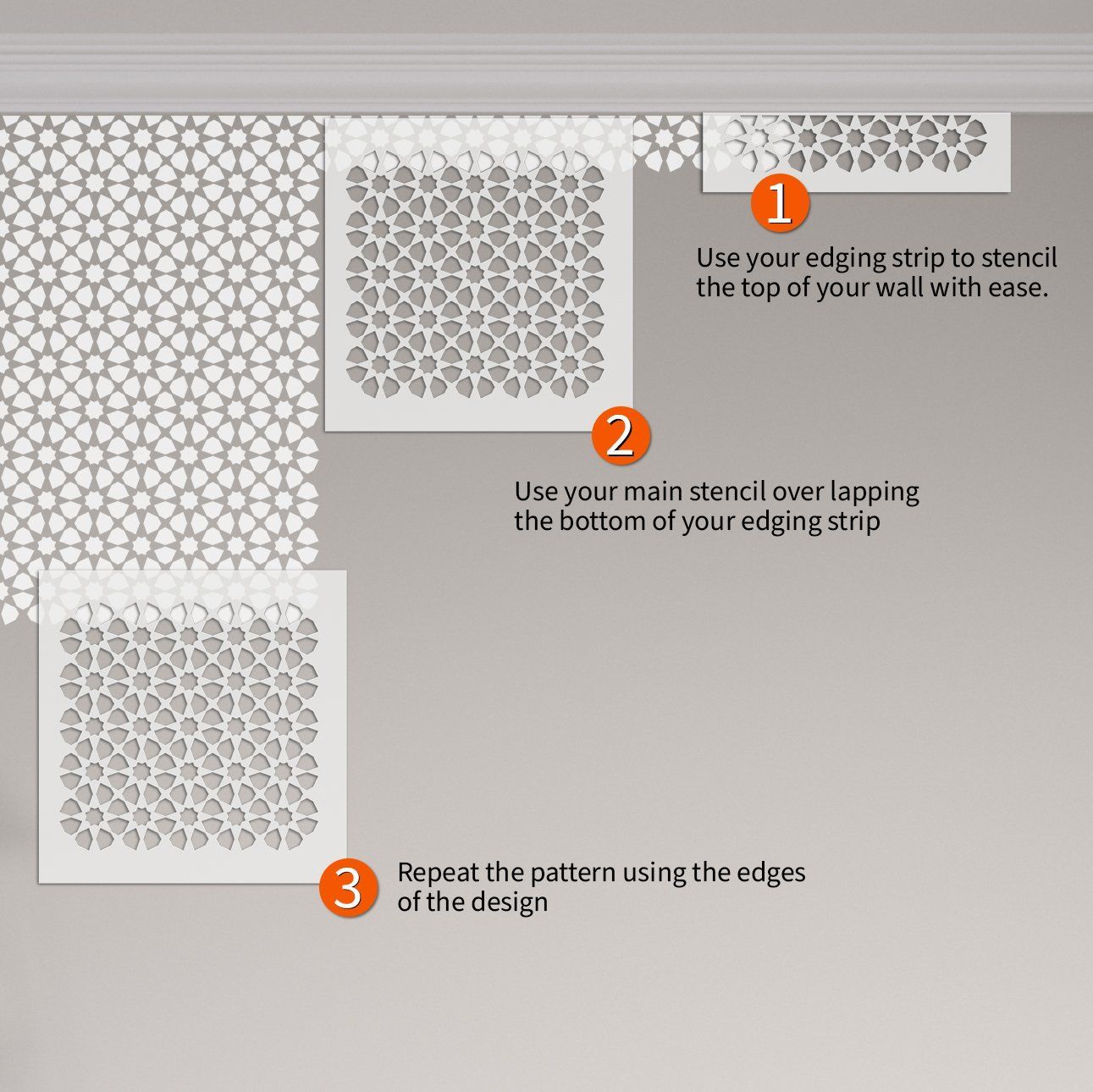 1

Use your edging strip to stencil the top of your wall with ease.

2

Use your main stencil over lapping the bottom of your edging strip

3

Repeat the pattern using the edges of the design